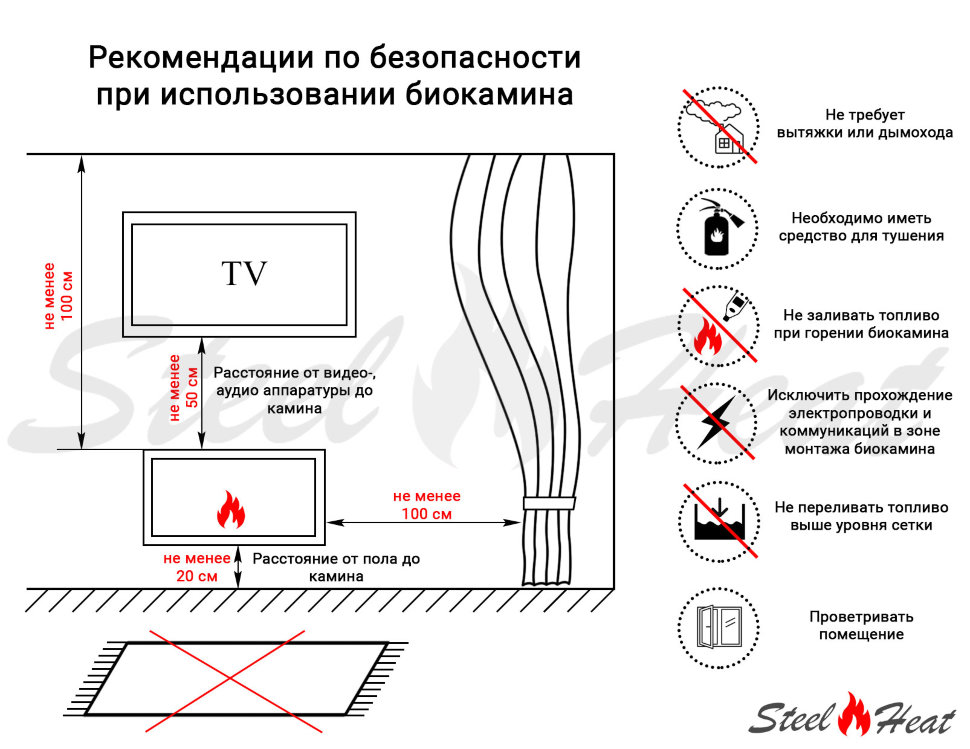 Рекомендации по безопасности при использовании биокамина

не менее 100 см

TV

не менее 50 см

Расстояние от видео-, аудио аппаратуры до камина

не менее 100 см

не менее 20 см

Расстояние от пола до камина

Steel Heat

Не требует вытяжки или дымохода

Необходимо иметь средство для тушения

Не заливать топливо при горении биокамина

Исключить прохождение электропроводки и коммуникаций в зоне монтажа биокамина

Не переливать топливо выше уровня сетки

Проветривать помещение

Steel Heat